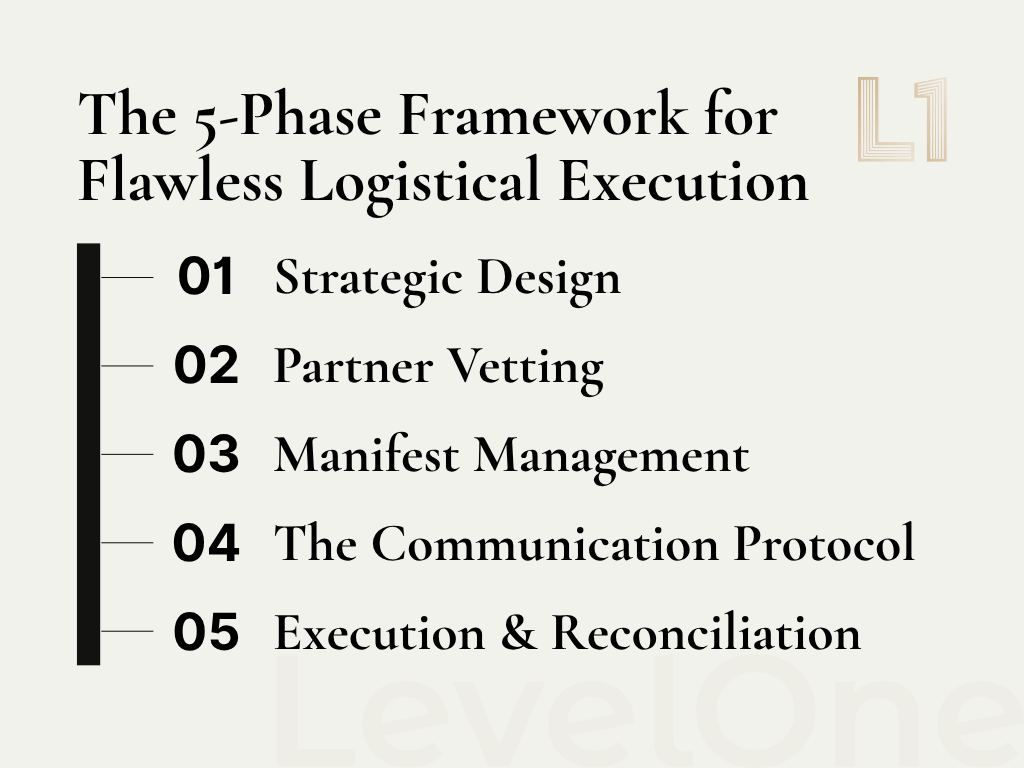 The 5-Phase Framework for Flawless Logistical Execution

L1

01 Strategic Design
02 Partner Vetting
03 Manifest Management
04 The Communication Protocol
05 Execution & Reconciliation

LevelOne